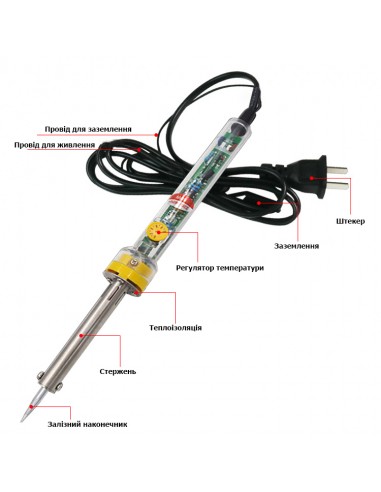 Провід для заземлення
Провід для живлення
Штекер
Заземлення
Регулятор температури
Теплоізоляція
Стержень
Залізний наконечник